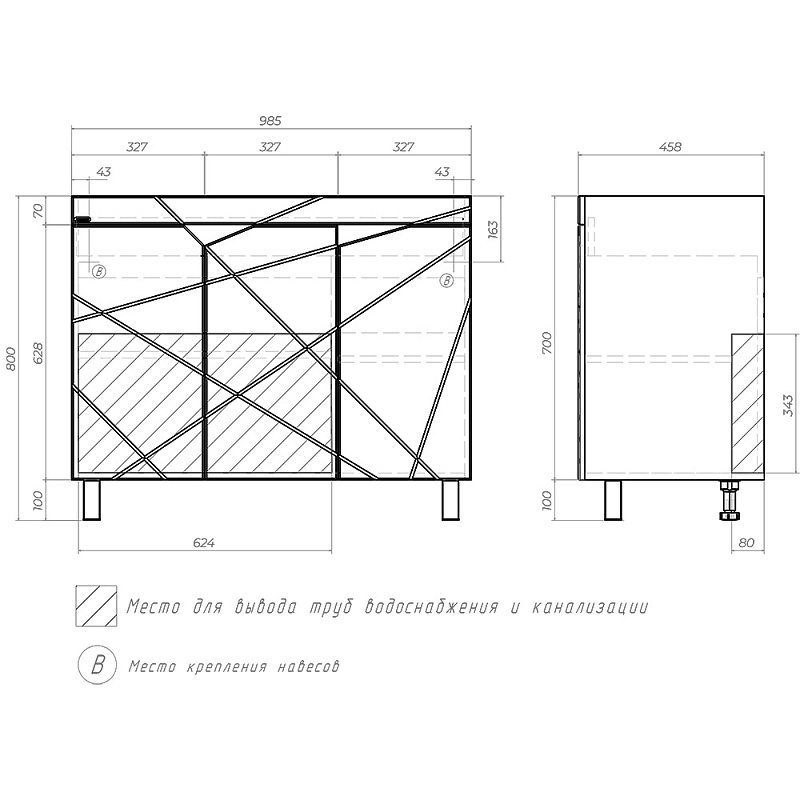 985
327
327
327
43
43
70
163
B
B
800
628
100
624
458
700
343
100
80

Место для вывода труб водоснабжения и канализации

B Место крепления навесов