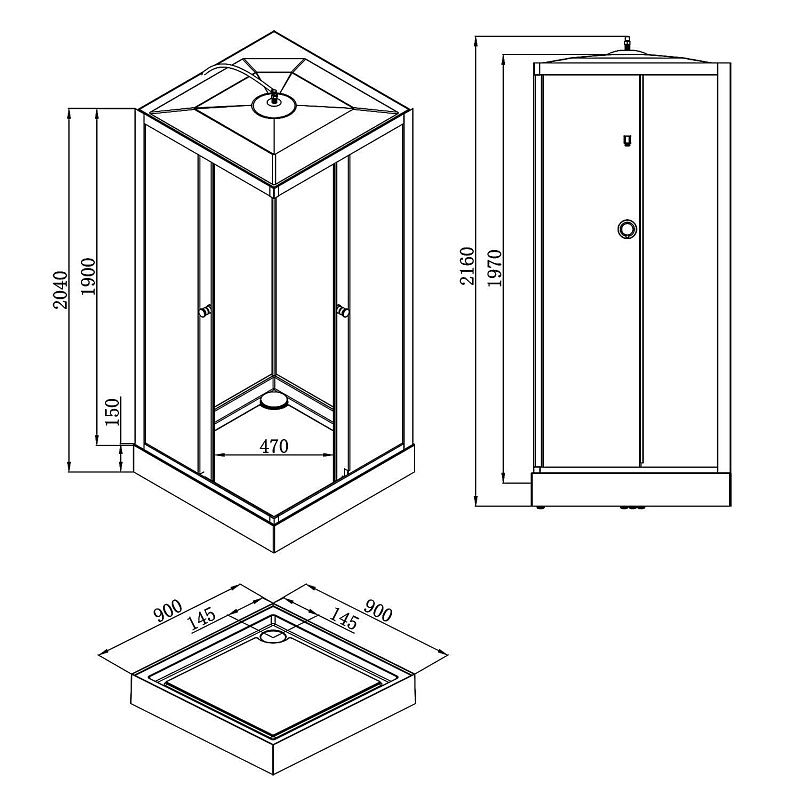 2040
1900
150
470
2160
1970
900
145
145
900